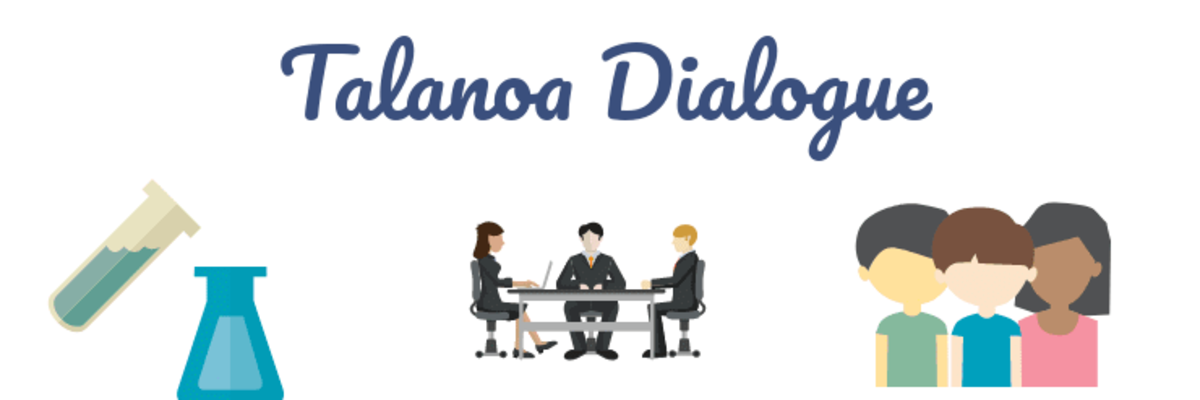 Talanoa Dialogue